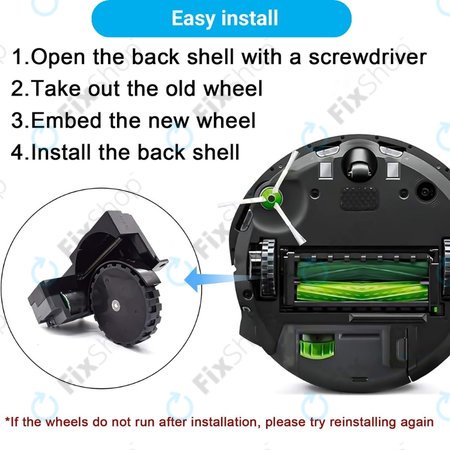 Easy install

1.Open the back shell with a screwdriver

2.Take out the old wheel

3.Embed the new wheel

4.Install the back shell

FixShop

*If the wheels do not run after installation, please try reinstalling again