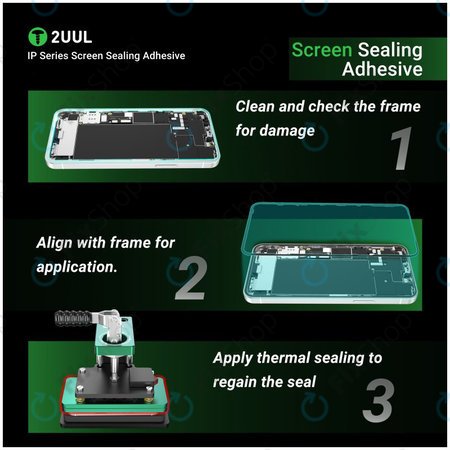 2UUL
IP Series Screen Sealing Adhesive

Screen Sealing Adhesive

Clean and check the frame for damage

1

Align with frame for application.

2

Apply thermal sealing to regain the seal

3